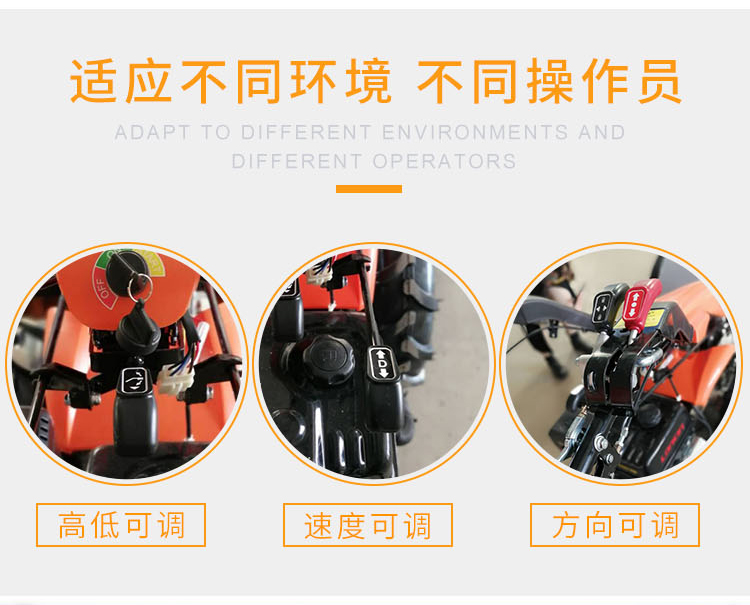 适应不同环境 不同操作员

ADAPT TO DIFFERENT ENVIRONMENTS AND DIFFERENT OPERATORS

OFF

D

高低可调

速度可调

方向可调